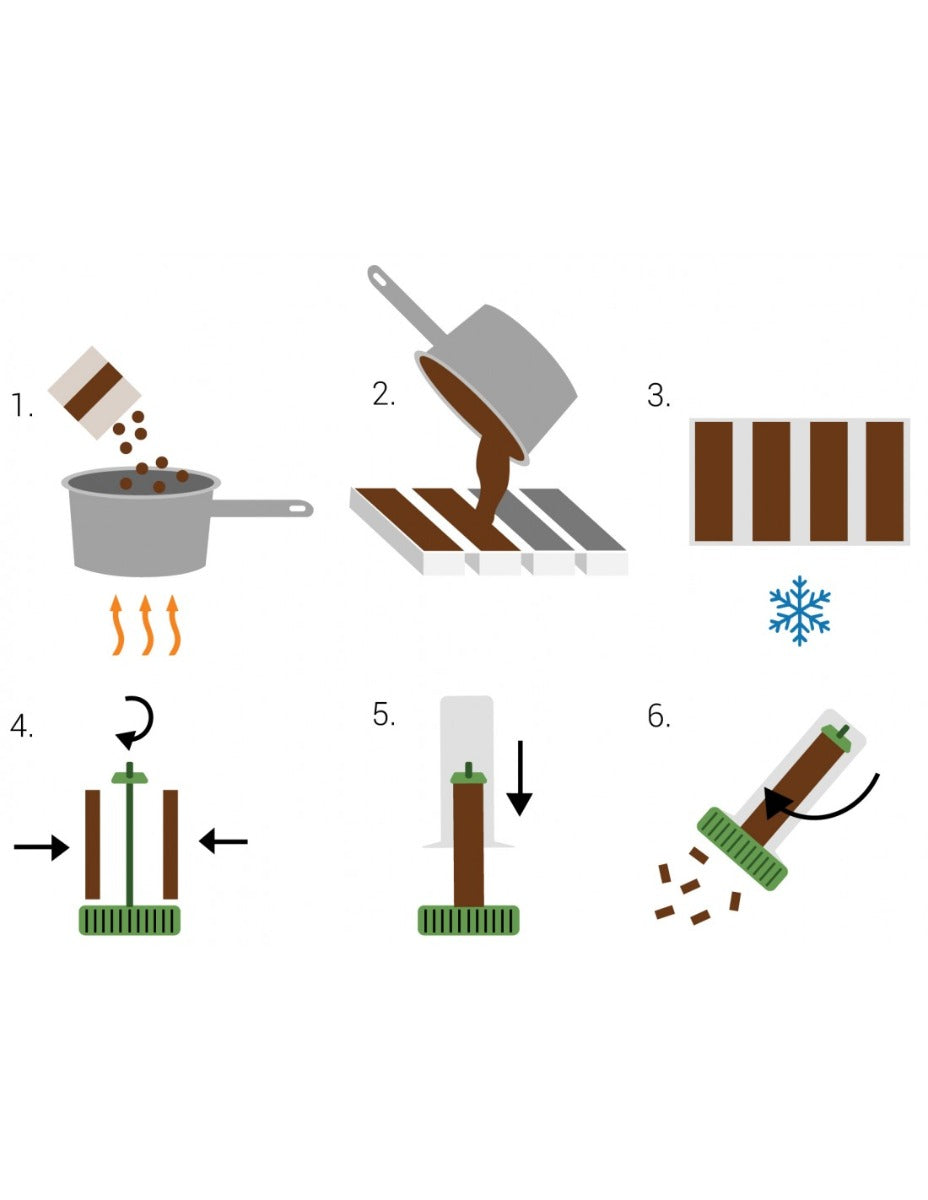 1.

2.

3.

4.

5.

6.