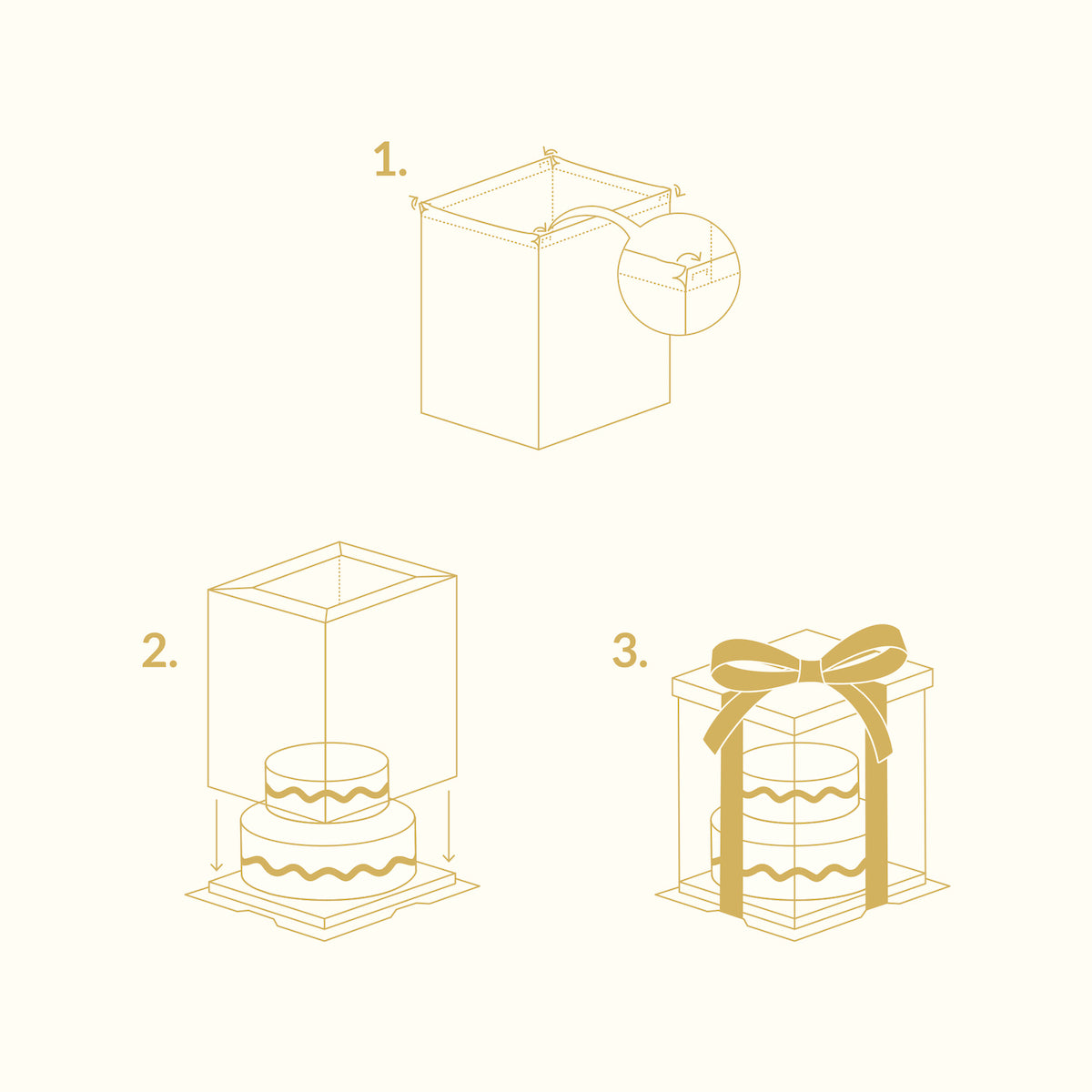 1.

2.

3.